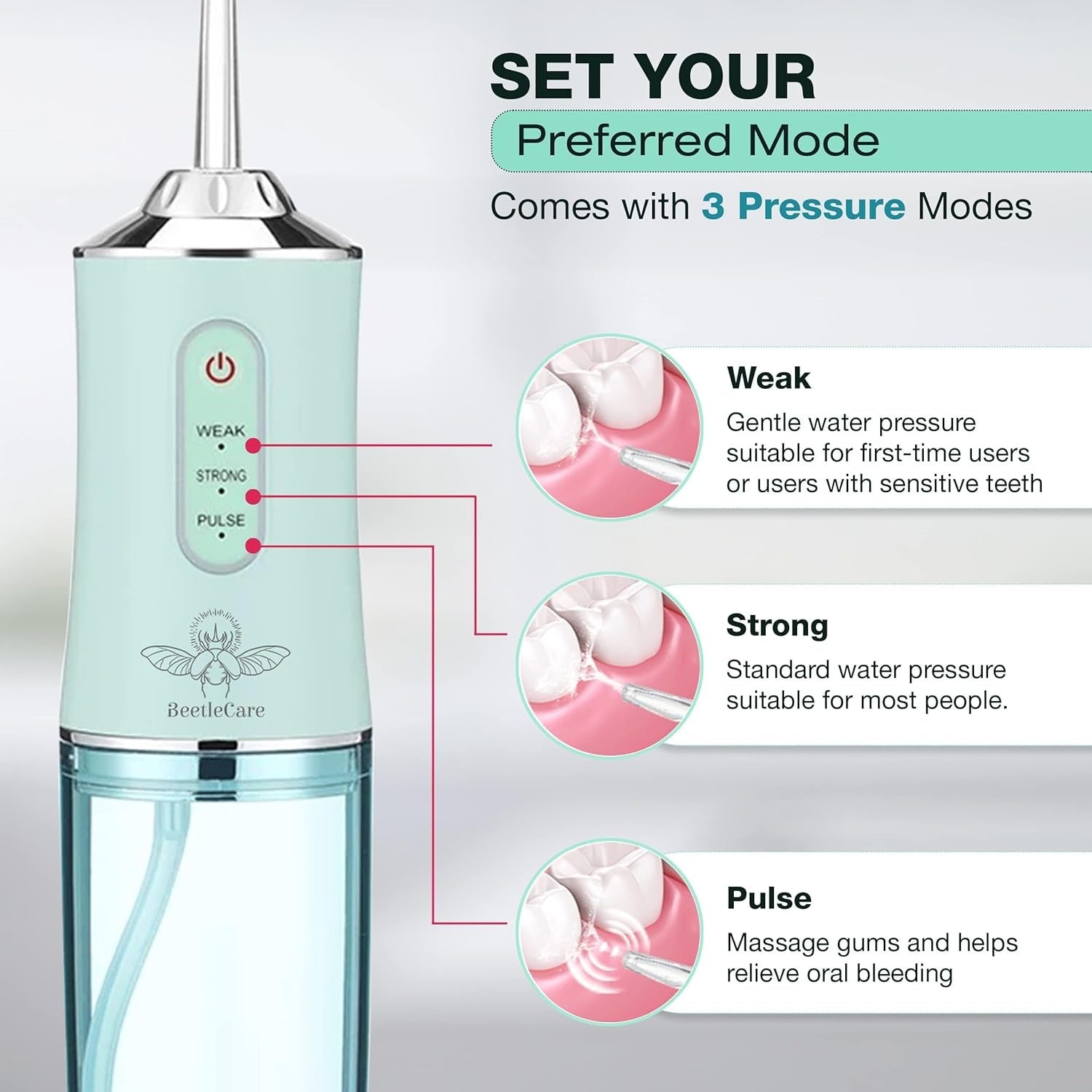 SET YOUR
Preferred Mode
Comes with 3 Pressure Modes

WEAK
STRONG
PULSE

BeetleCare

Weak
Gentle water pressure suitable for first-time users or users with sensitive teeth

Strong
Standard water pressure suitable for most people.

Pulse
Massage gums and helps relieve oral bleeding